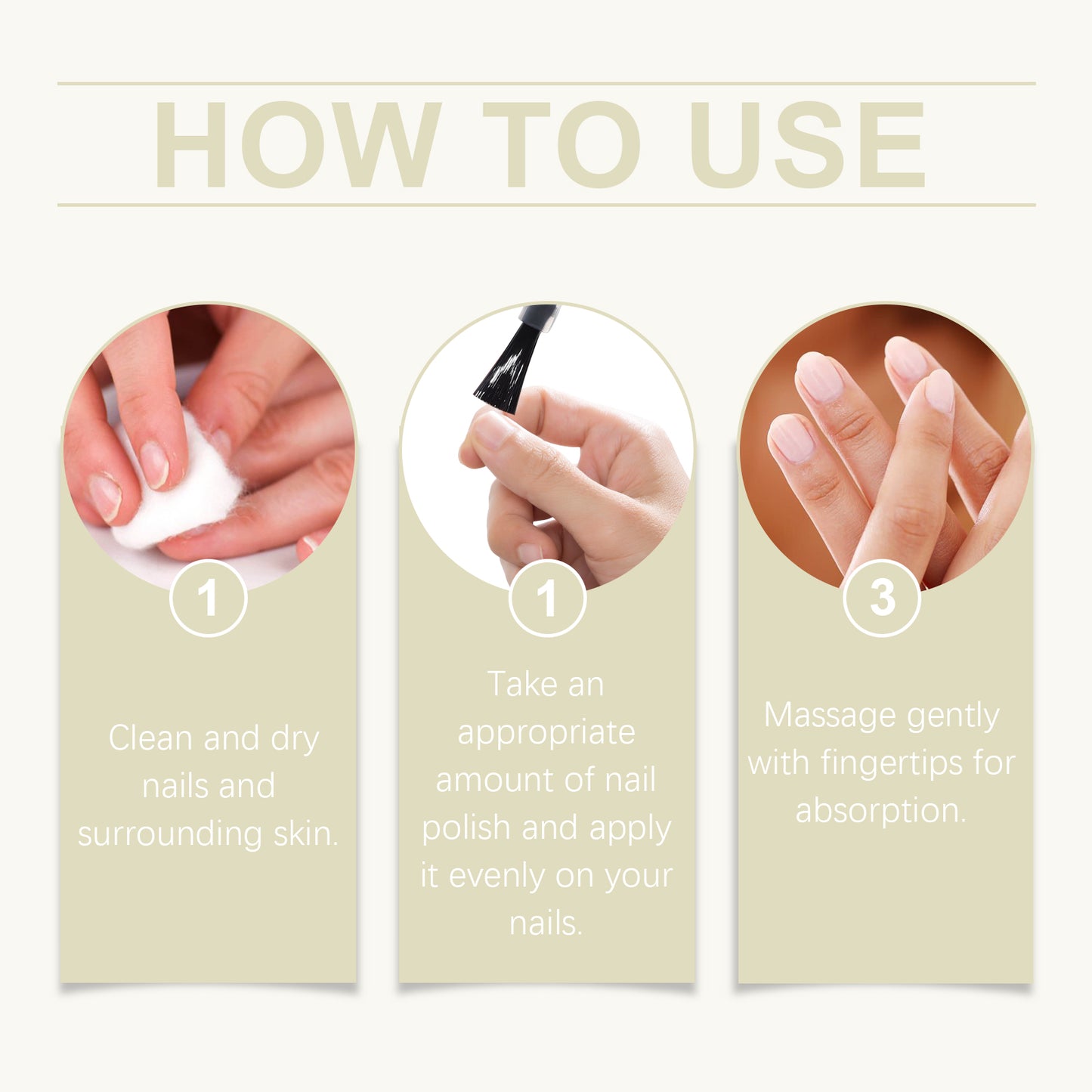 HOW TO USE

1

Clean and dry nails and surrounding skin.

1

Take an appropriate amount of nail polish and apply it evenly on your nails.

3

Massage gently with fingertips for absorption.