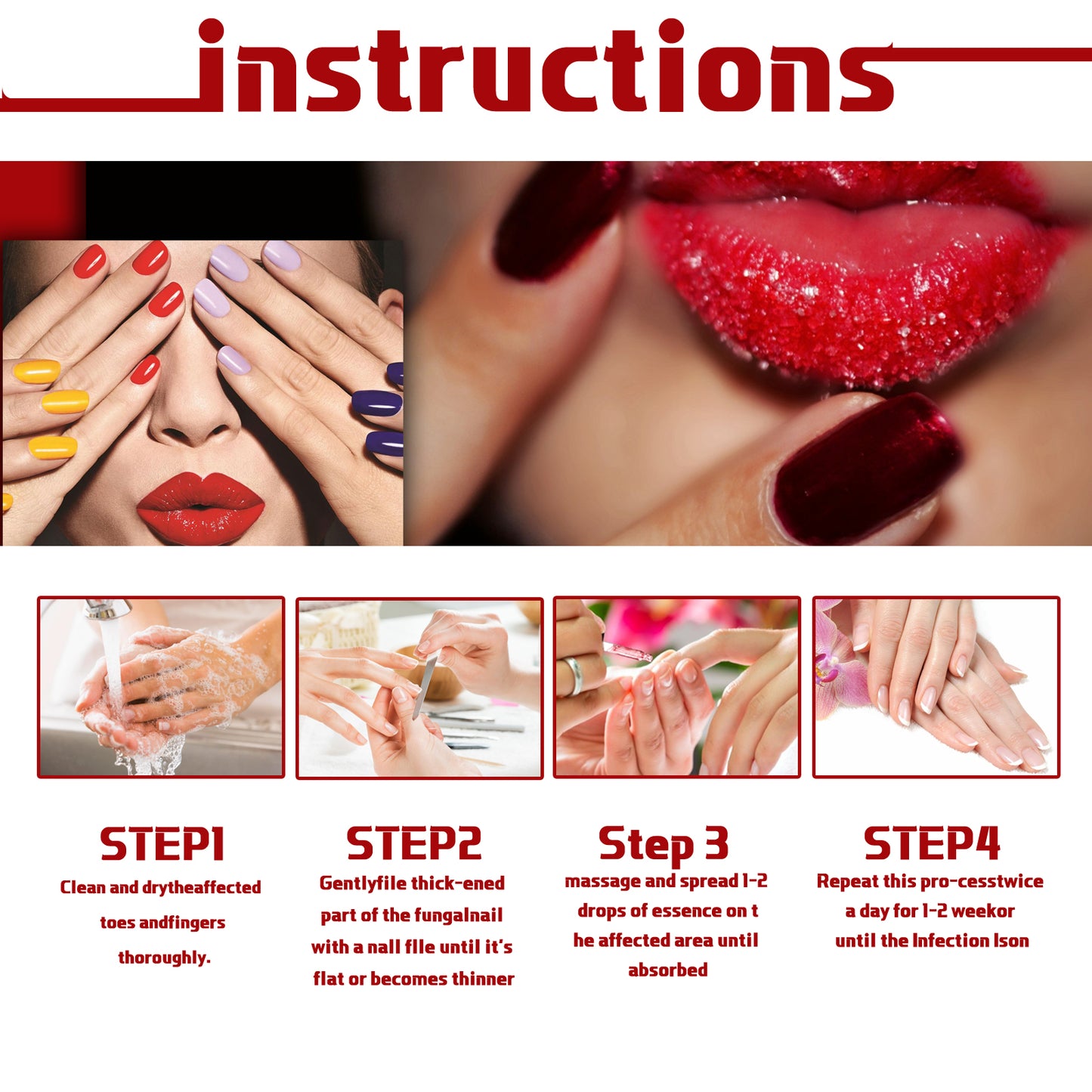 instructions

STEP1
Clean and drytheaffected toes andfingers thoroughly.

STEP2
Gentlyfile thick-ened part of the fungalnail with a nall flle until it's flat or becomes thinner

Step 3
massage and spread 1-2 drops of essence on t he affected area until absorbed

STEP4
Repeat this pro-cesstwice a day for 1-2 weekor until the Infection Ison