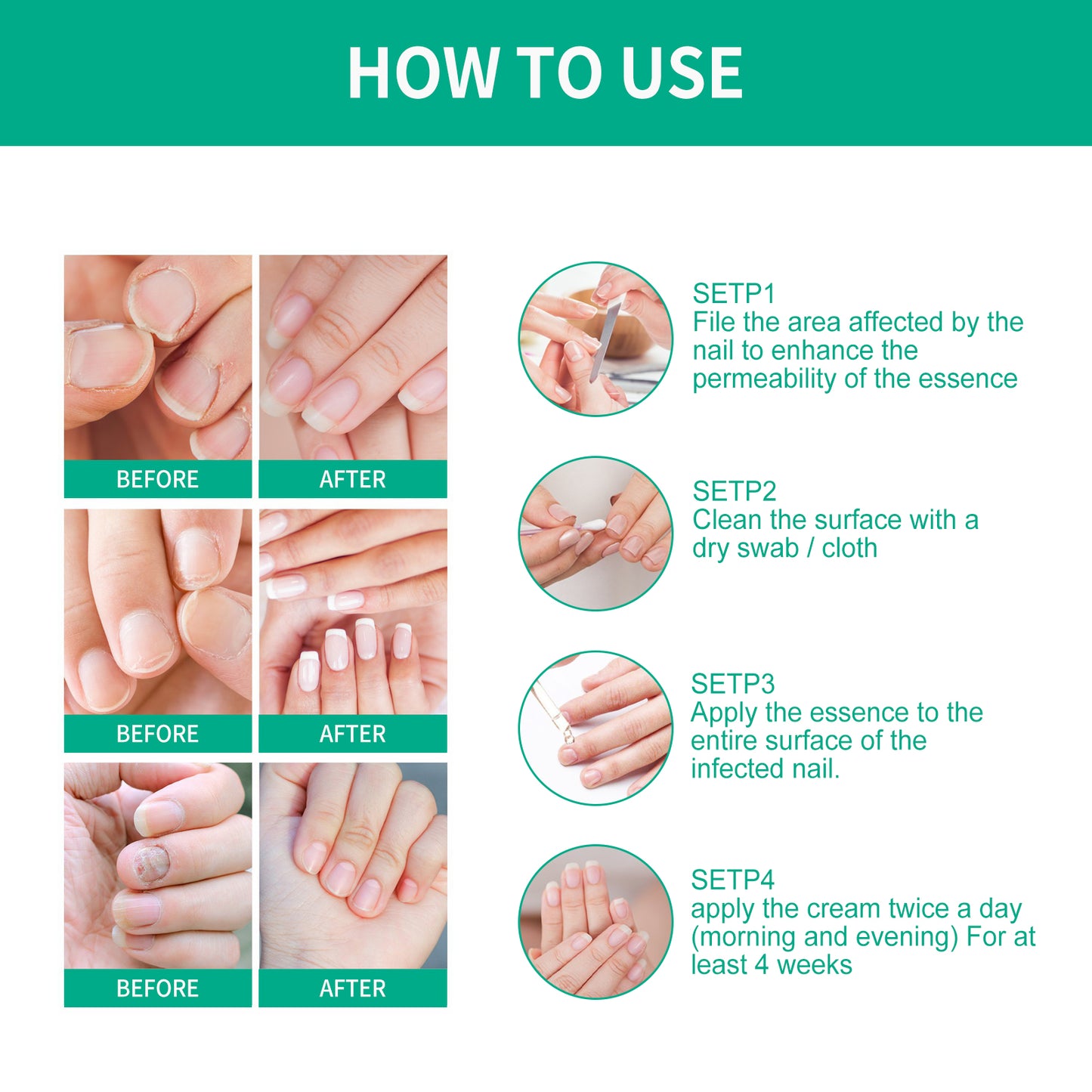 HOW TO USE

BEFORE

AFTER

BEFORE

AFTER

BEFORE

AFTER

SETP1
File the area affected by the nail to enhance the permeability of the essence

SETP2
Clean the surface with a dry swab / cloth

SETP3
Apply the essence to the entire surface of the infected nail.

SETP4
apply the cream twice a day (morning and evening) For at least 4 weeks