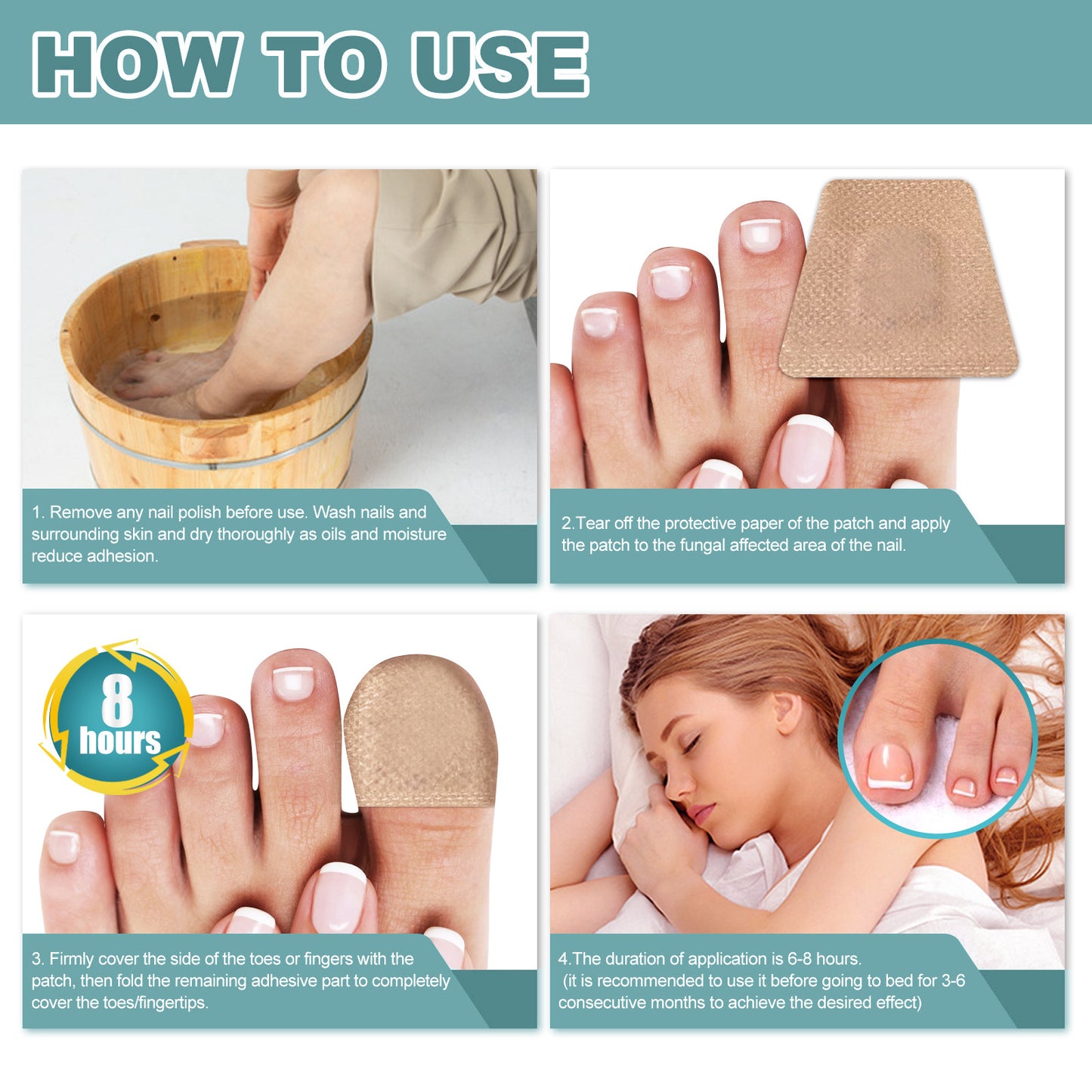 HOW TO USE

1. Remove any nail polish before use. Wash nails and surrounding skin and dry thoroughly as oils and moisture reduce adhesion.

2.Tear off the protective paper of the patch and apply the patch to the fungal affected area of the nail.

8 hours

3. Firmly cover the side of the toes or fingers with the patch, then fold the remaining adhesive part to completely cover the toes/fingertips.

4.The duration of application is 6-8 hours.
(it is recommended to use it before going to bed for 3-6 consecutive months to achieve the desired effect)