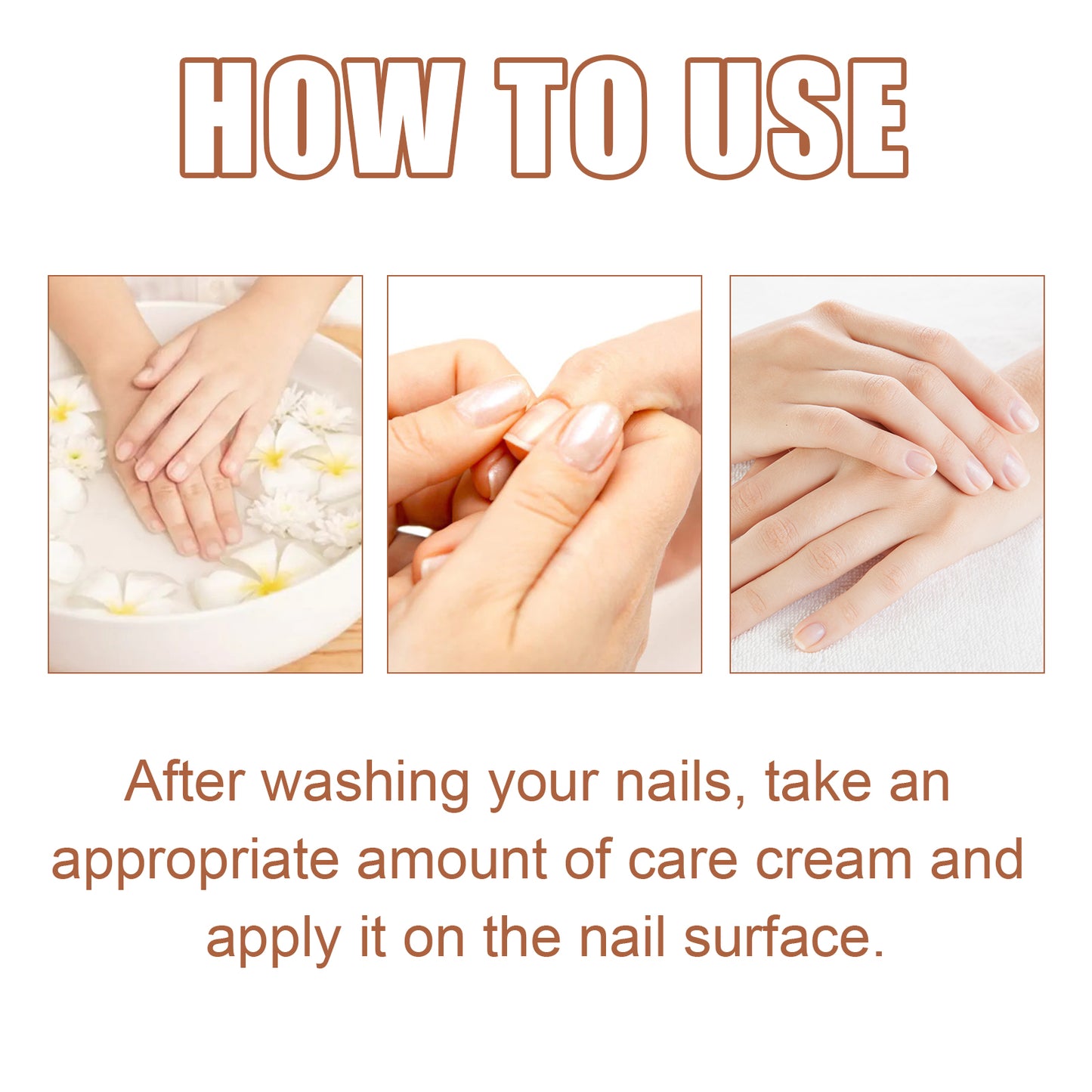 HOW TO USE

After washing your nails, take an appropriate amount of care cream and apply it on the nail surface.