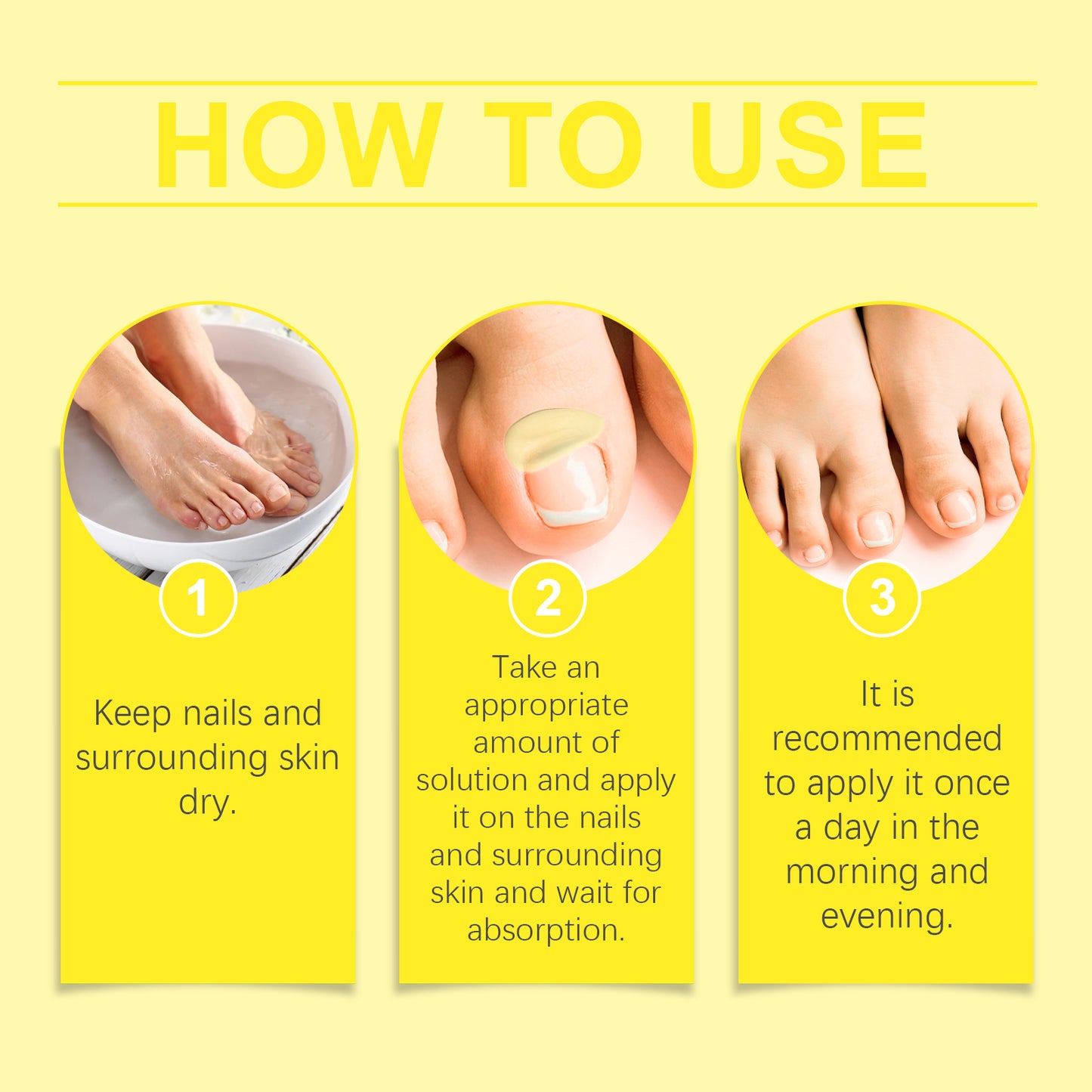 HOW TO USE

1

Keep nails and surrounding skin dry.

2

Take an appropriate amount of solution and apply it on the nails and surrounding skin and wait for absorption.

3

It is recommended to apply it once a day in the morning and evening.