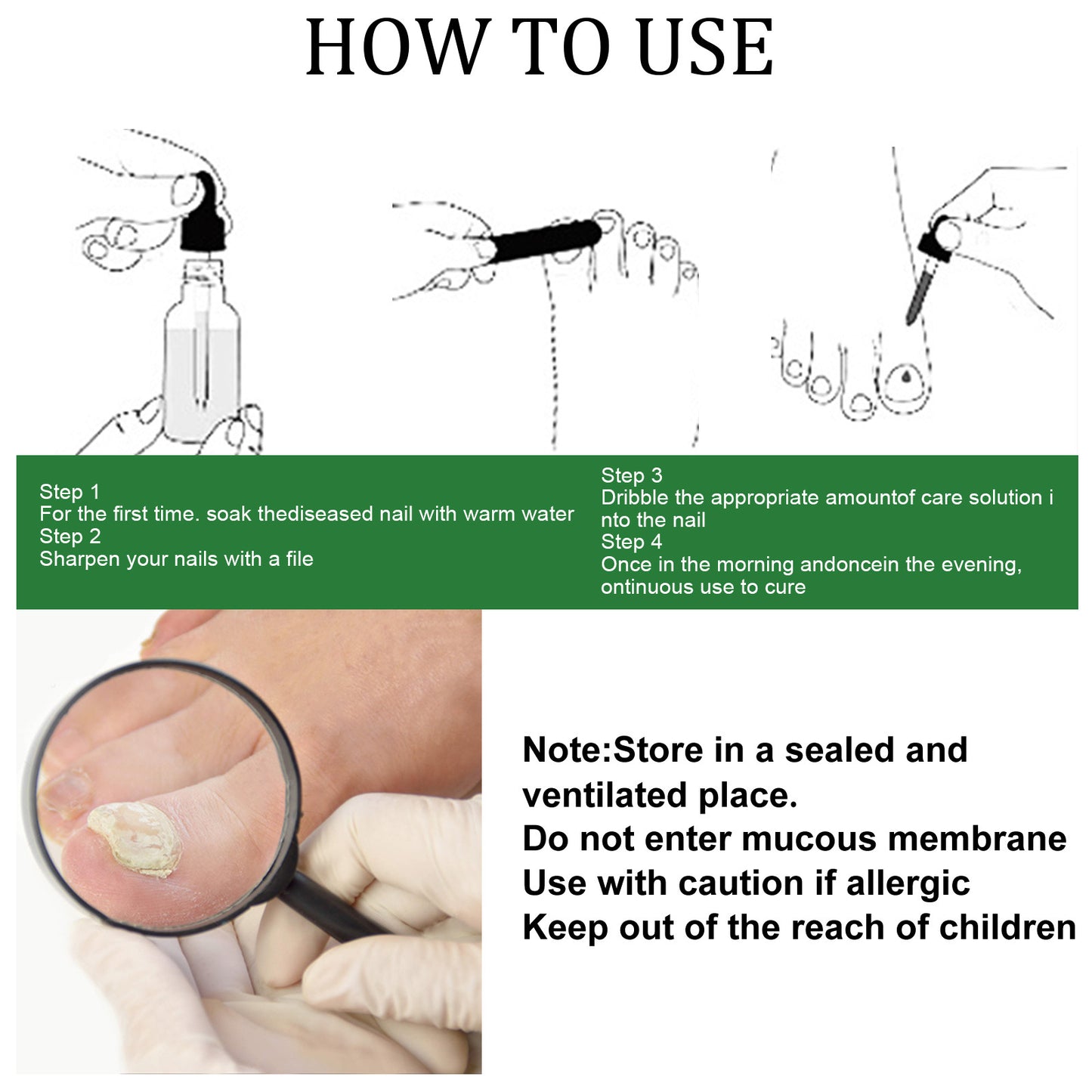 HOW TO USE

Step 1
For the first time. soak thediseased nail with warm water
Step 2
Sharpen your nails with a file

Step 3
Dribble the appropriate amountof care solution i nto the nail
Step 4
Once in the morning andoncein the evening, ontinuous use to cure

Note:Store in a sealed and ventilated place.
Do not enter mucous membrane
Use with caution if allergic
Keep out of the reach of children